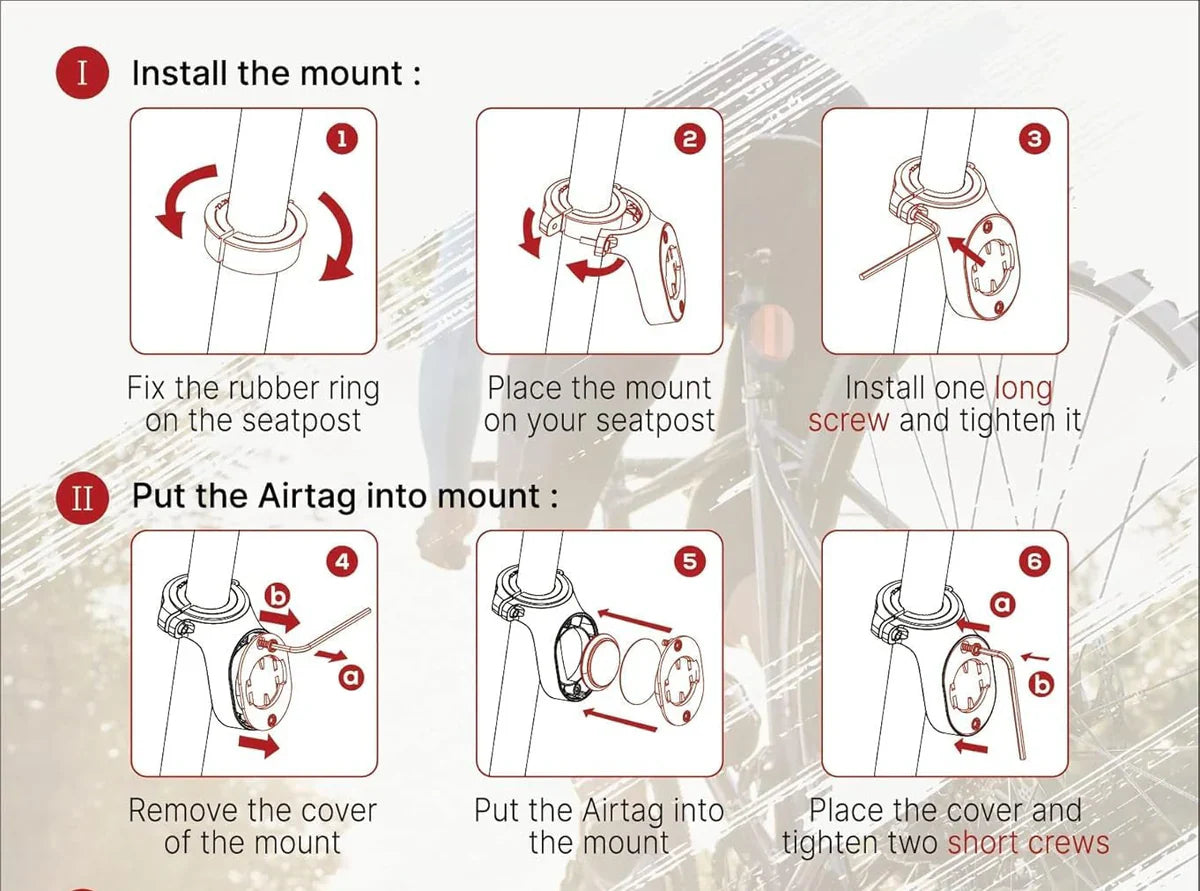 I Install the mount :

1

Fix the rubber ring on the seatpost

2

Place the mount on your seatpost

3

Install one long screw and tighten it

II Put the Airtag into mount :

4

b

a

Remove the cover of the mount

5

Put the Airtag into the mount

6

a

b

Place the cover and tighten two short crews