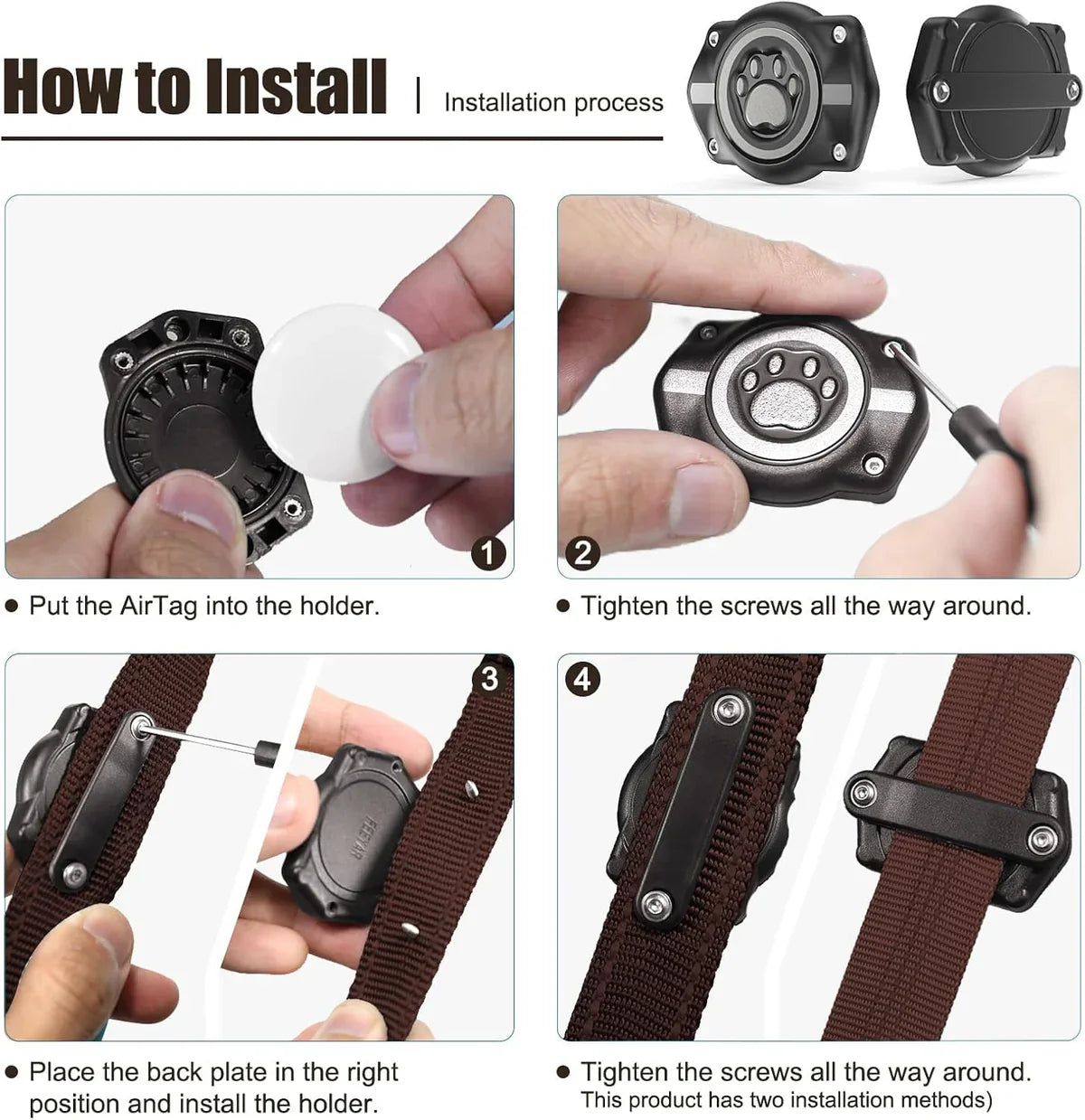 How to Install | Installation process

1

● Put the AirTag into the holder.

2

● Tighten the screws all the way around.

3

FEEYAR

● Place the back plate in the right position and install the holder.

4

● Tighten the screws all the way around. This product has two installation methods)