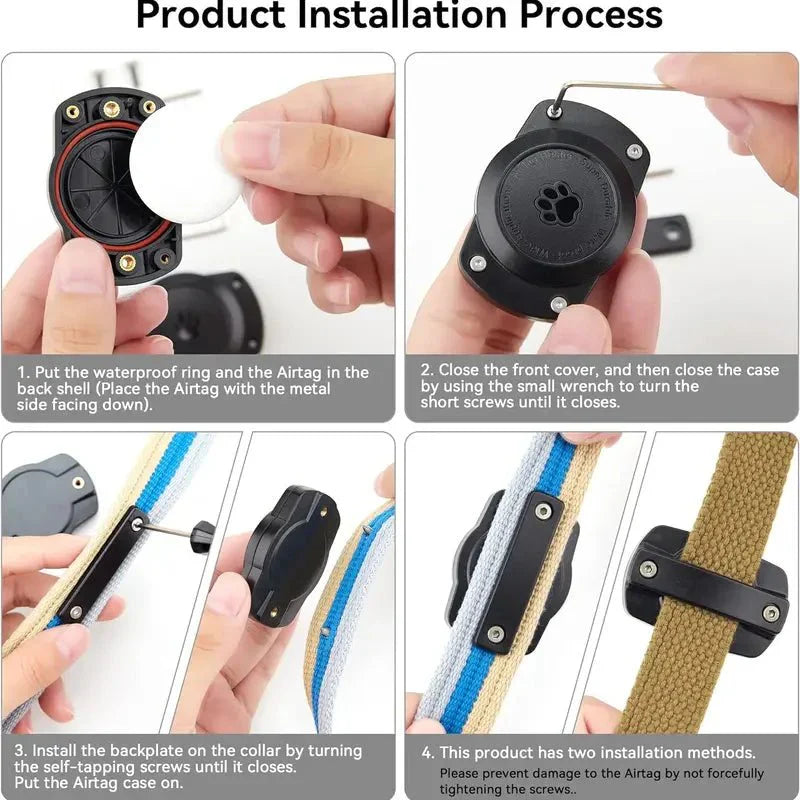 Product Installation Process

1. Put the waterproof ring and the Airtag in the back shell (Place the Airtag with the metal side facing down).

2. Close the front cover, and then close the case by using the small wrench to turn the short screws until it closes.

3. Install the backplate on the collar by turning the self-tapping screws until it closes. Put the Airtag case on.

4. This product has two installation methods.
Please prevent damage to the Airtag by not forcefully tightening the screws..